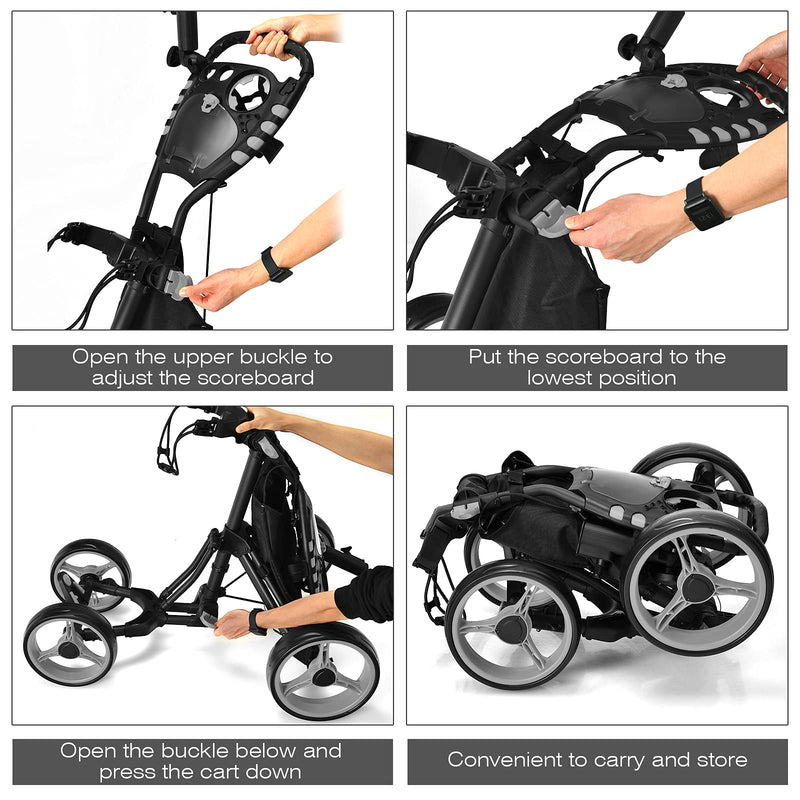 Open the upper buckle to adjust the scoreboard

Put the scoreboard to the lowest position

Open the buckle below and press the cart down

Convenient to carry and store